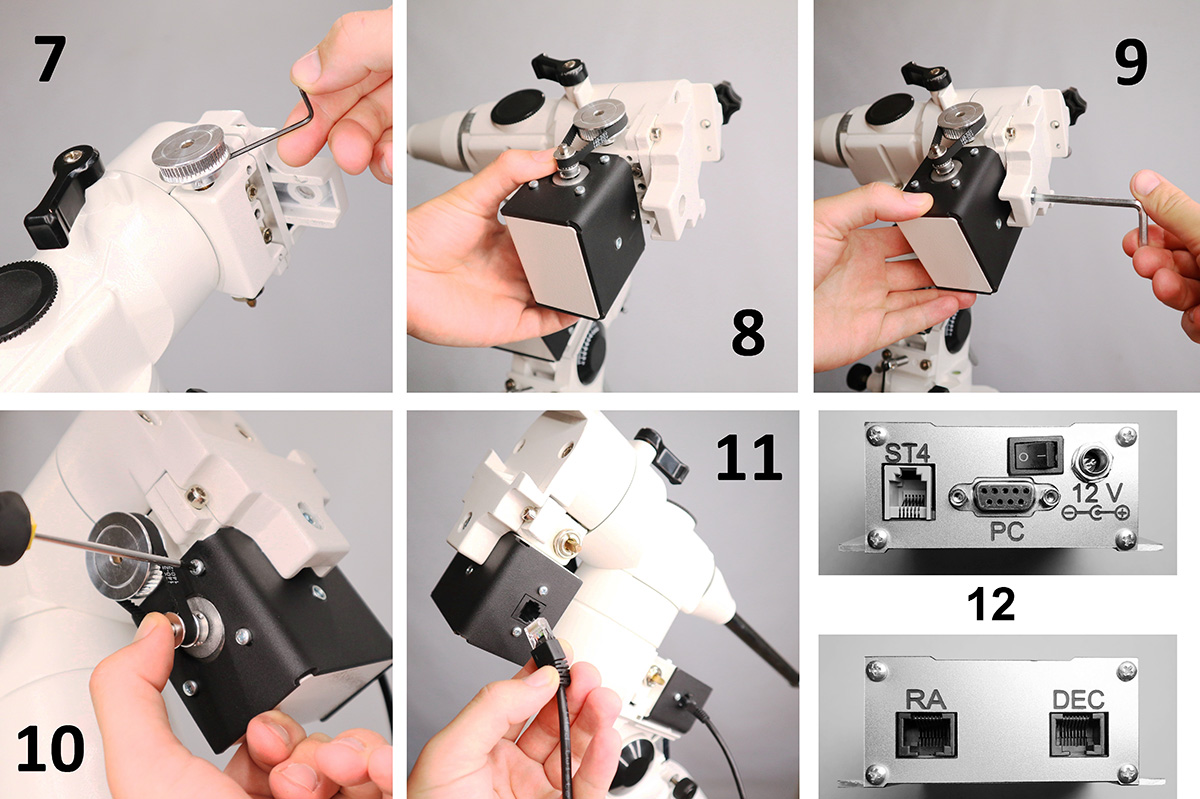 7

8

9

10

11

ST4

PC

12 V

12

RA

DEC